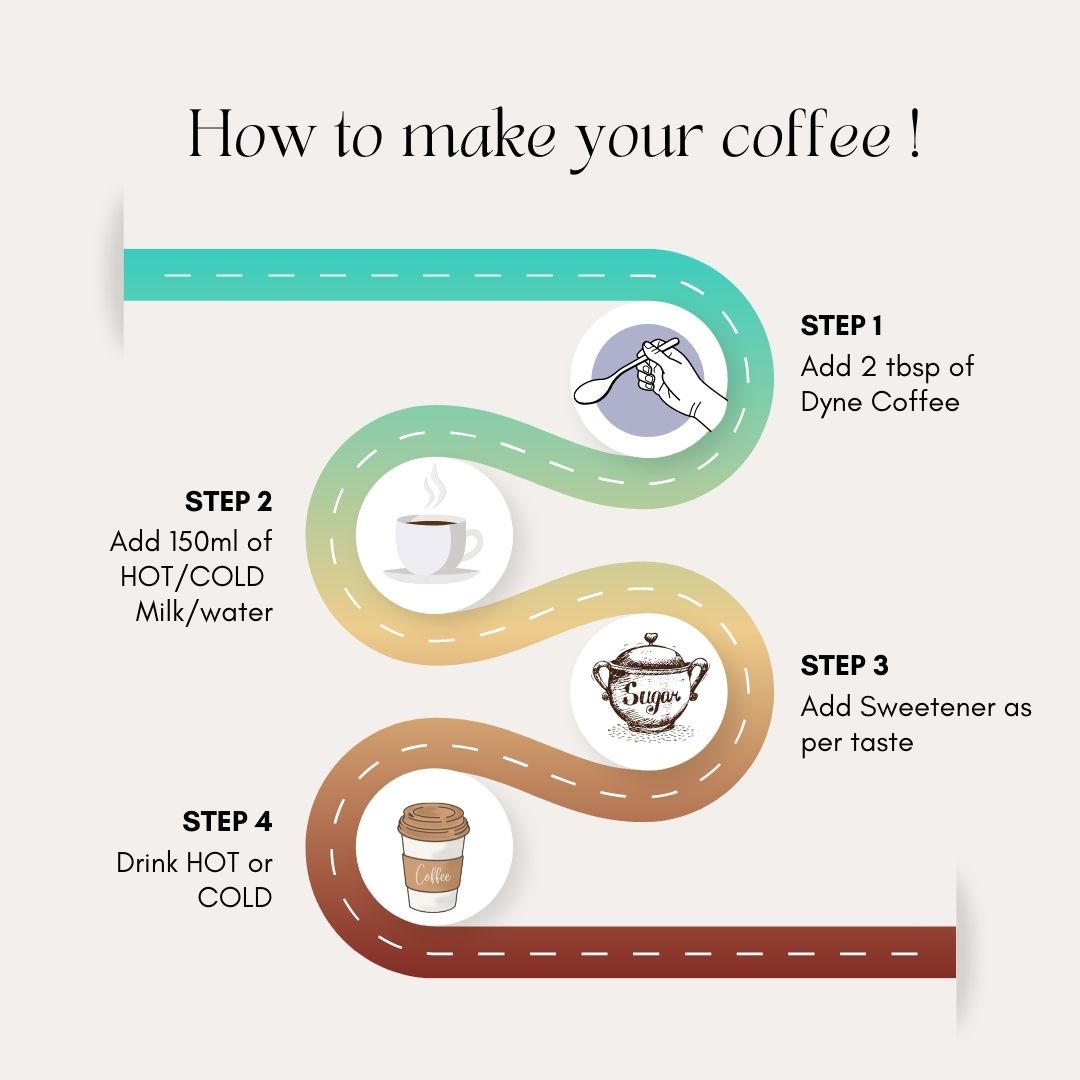 How to make your coffee !

STEP 1
Add 2 tbsp of Dyne Coffee

STEP 2
Add 150ml of HOT/COLD Milk/water

Sugar

STEP 3
Add Sweetener as per taste

STEP 4
Drink HOT or COLD

Coffee